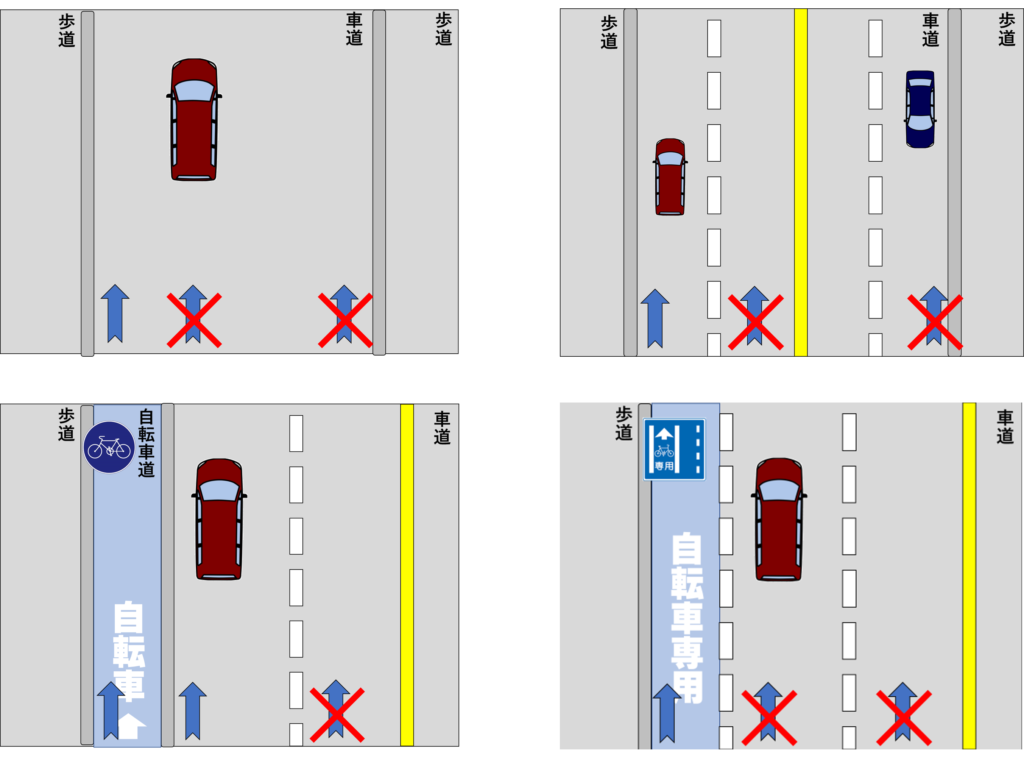 歩道

車道

歩道

歩道

車道

歩道

歩道

自転車道

車道

自転車

歩道

専用

車道

自転車専用