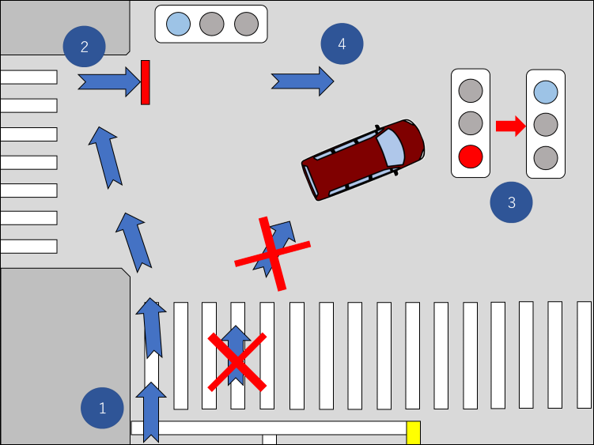 2
4
3
1